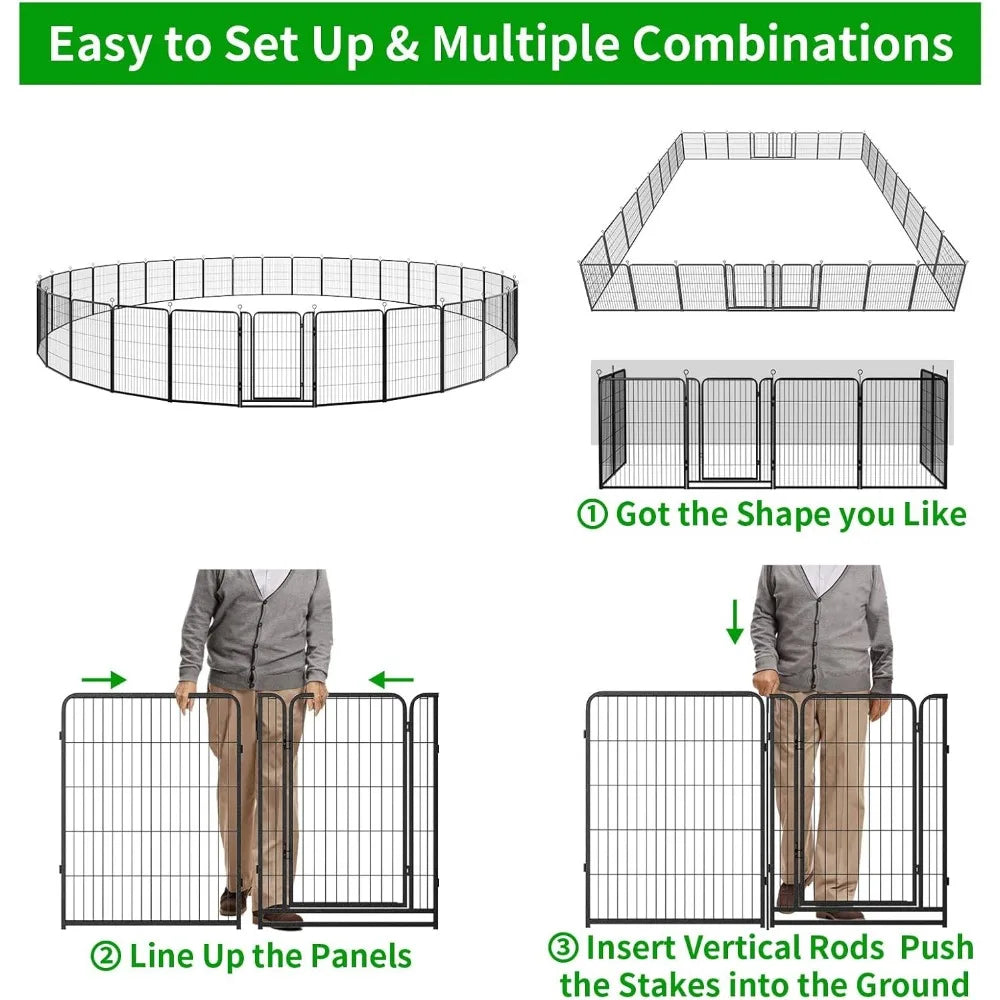 Easy to Set Up & Multiple Combinations

① Got the Shape you Like

② Line Up the Panels

③ Insert Vertical Rods Push the Stakes into the Ground