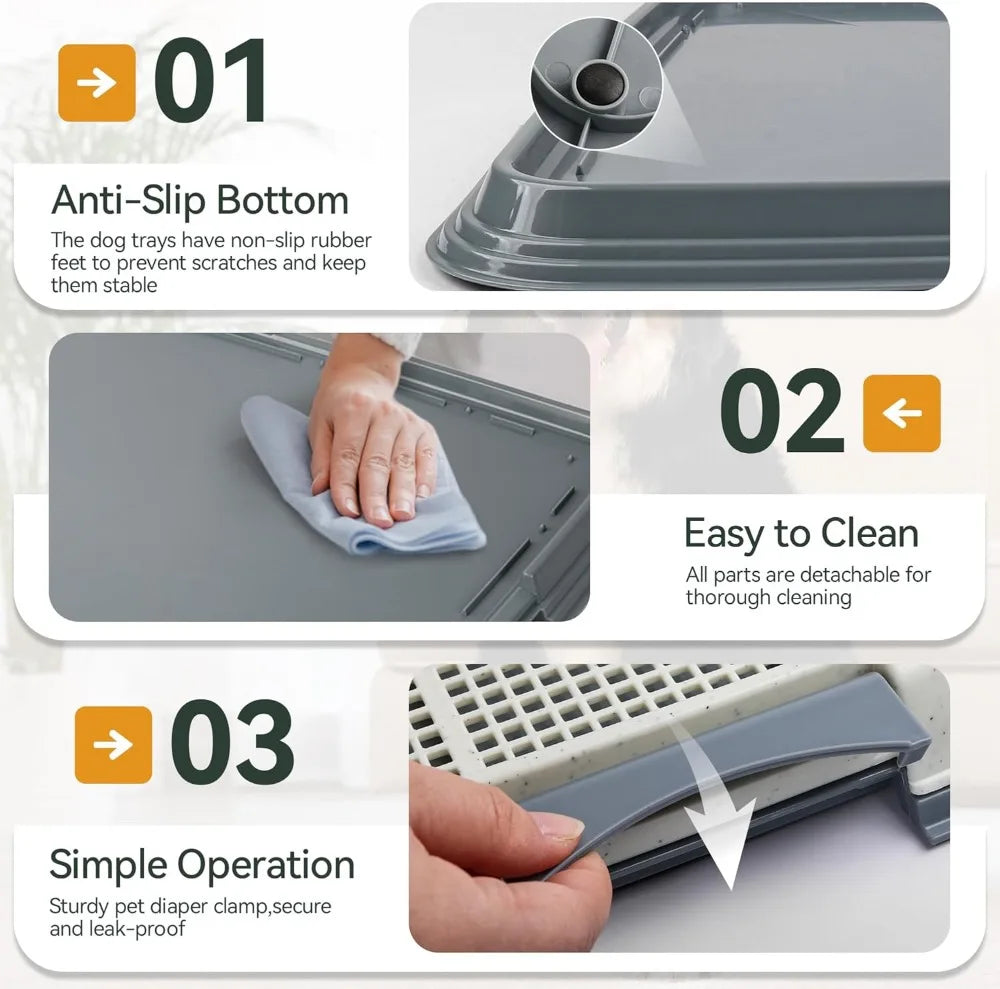 01

Anti-Slip Bottom

The dog trays have non-slip rubber feet to prevent scratches and keep them stable

02

Easy to Clean

All parts are detachable for thorough cleaning

03

Simple Operation

Sturdy pet diaper clamp,secure and leak-proof