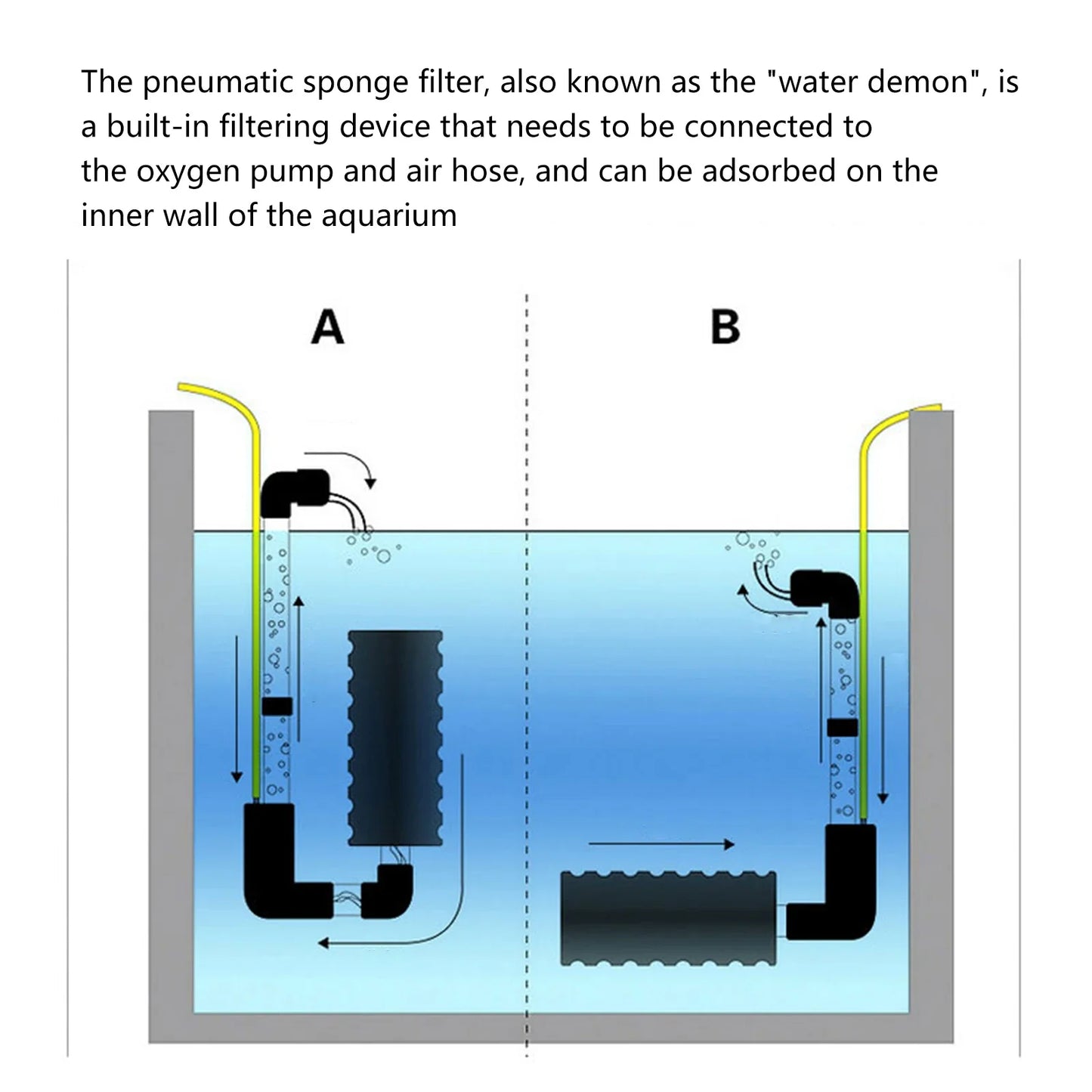 The pneumatic sponge filter, also known as the "water demon", is a built-in filtering device that needs to be connected to the oxygen pump and air hose, and can be adsorbed on the inner wall of the aquarium

A

B