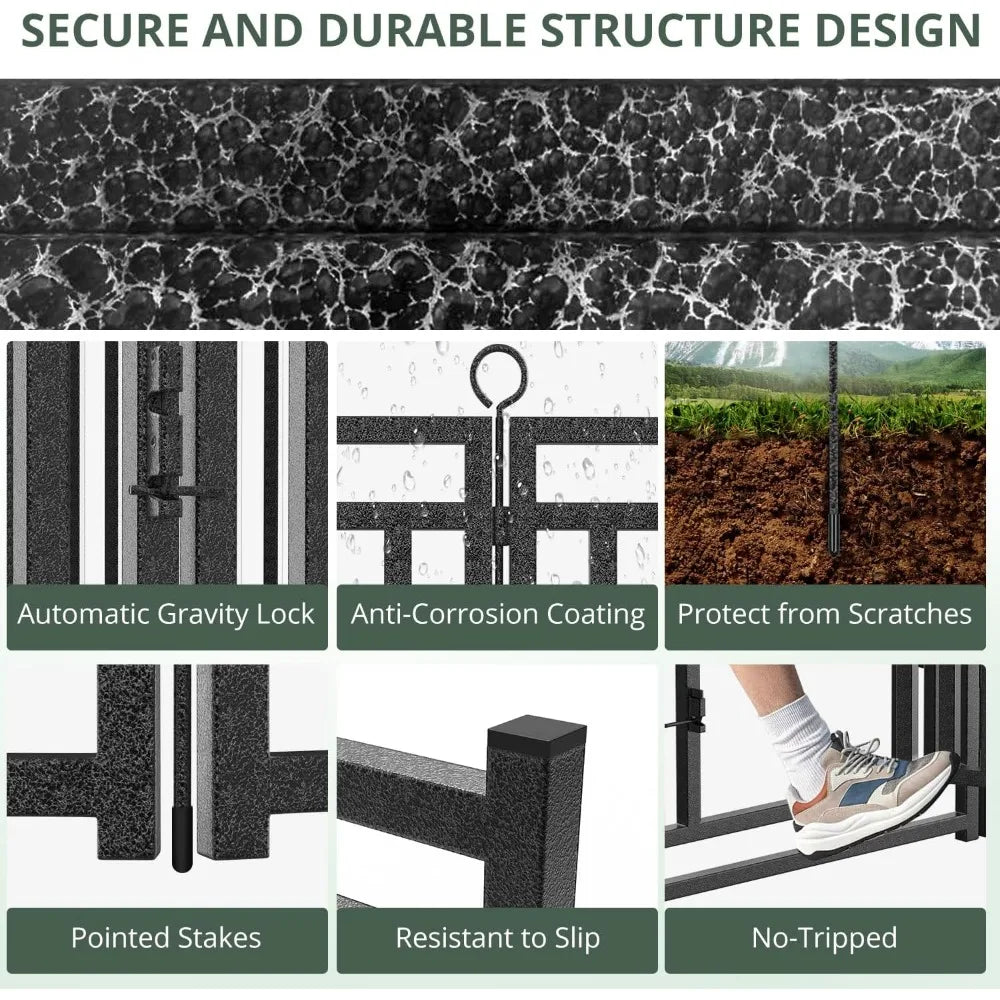 SECURE AND DURABLE STRUCTURE DESIGN

Automatic Gravity Lock

Anti-Corrosion Coating

Protect from Scratches

Pointed Stakes

Resistant to Slip

No-Tripped